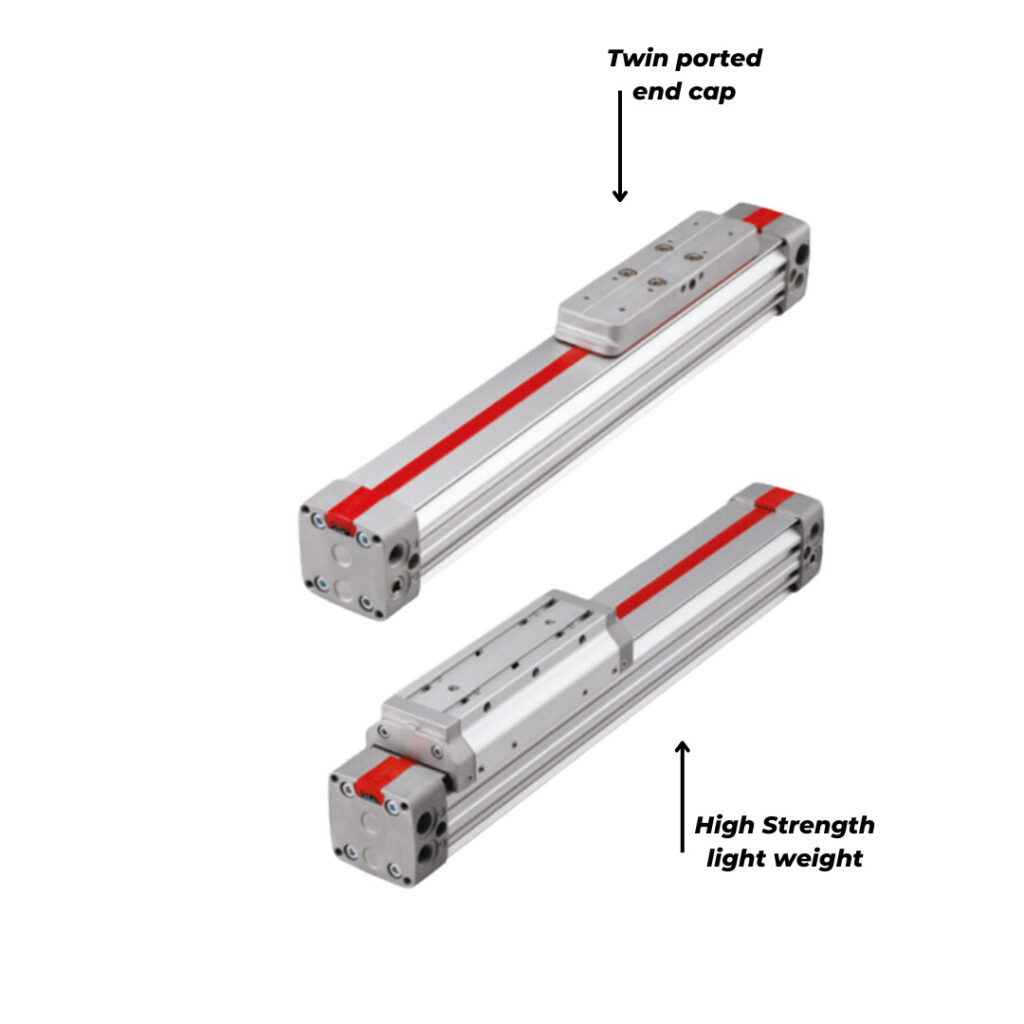 Twin ported end cap

High Strength light weight